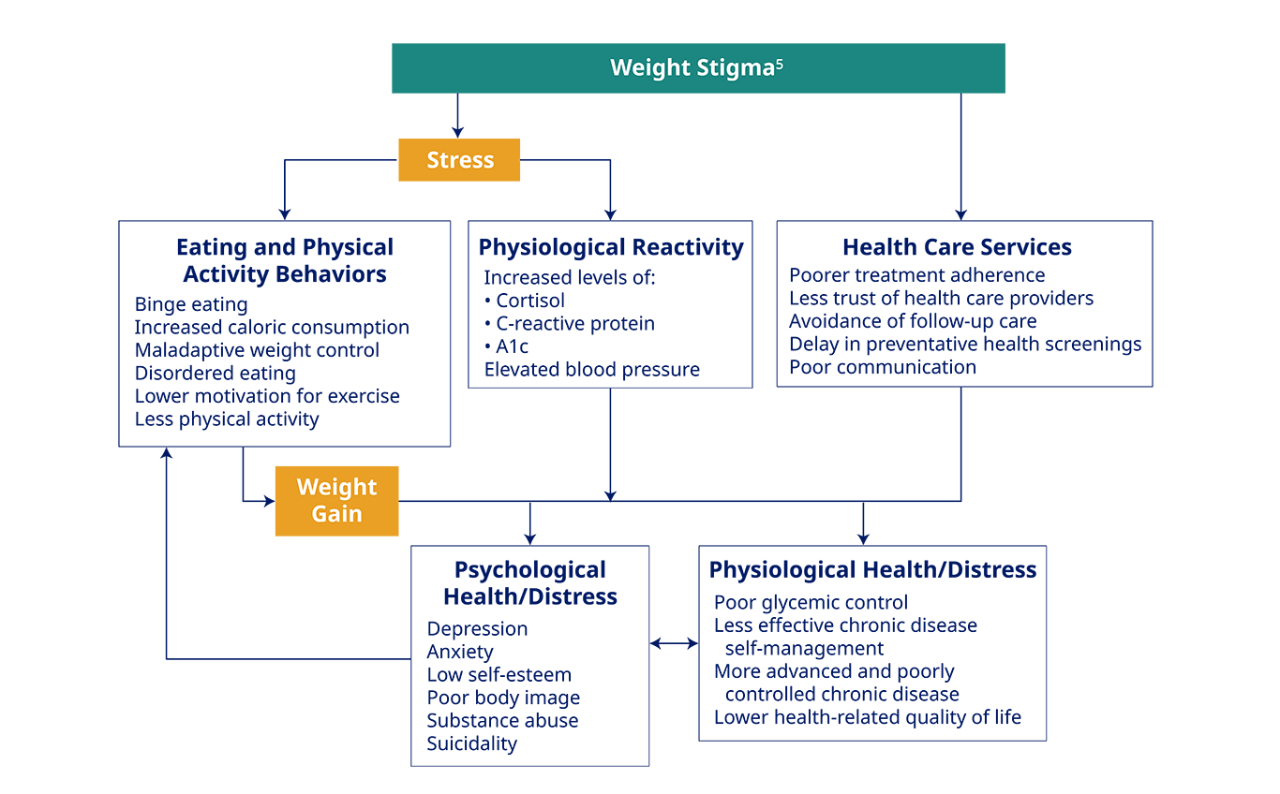 Weight Stigma$^5$

Stress

Eating and Physical Activity Behaviors
Binge eating
Increased caloric consumption
Maladaptive weight control
Disordered eating
Lower motivation for exercise
Less physical activity

Physiological Reactivity
Increased levels of:
• Cortisol
• C-reactive protein
• A1c
Elevated blood pressure

Health Care Services
Poorer treatment adherence
Less trust of health care providers
Avoidance of follow-up care
Delay in preventative health screenings
Poor communication

Weight Gain

Psychological Health/Distress
Depression
Anxiety
Low self-esteem
Poor body image
Substance abuse
Suicidality

Physiological Health/Distress
Poor glycemic control
Less effective chronic disease self-management
More advanced and poorly controlled chronic disease
Lower health-related quality of life