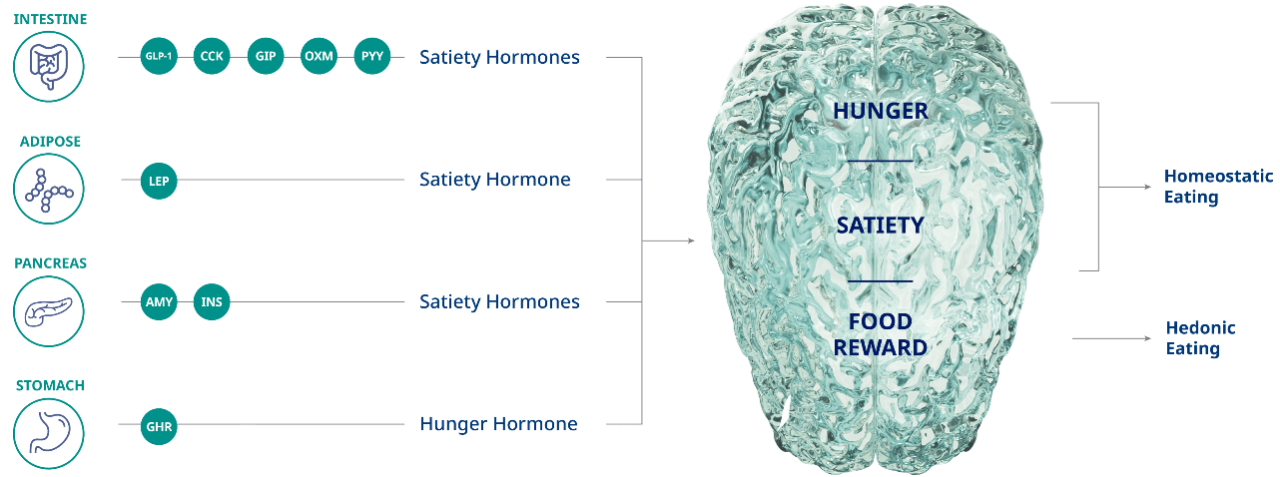 INTESTINE

GLP-1 CCK GIP OXM PYY

Satiety Hormones

ADIPOSE

LEP

Satiety Hormone

PANCREAS

AMY INS

Satiety Hormones

STOMACH

GHR

Hunger Hormone

HUNGER

SATIETY

FOOD REWARD

Homeostatic Eating

Hedonic Eating