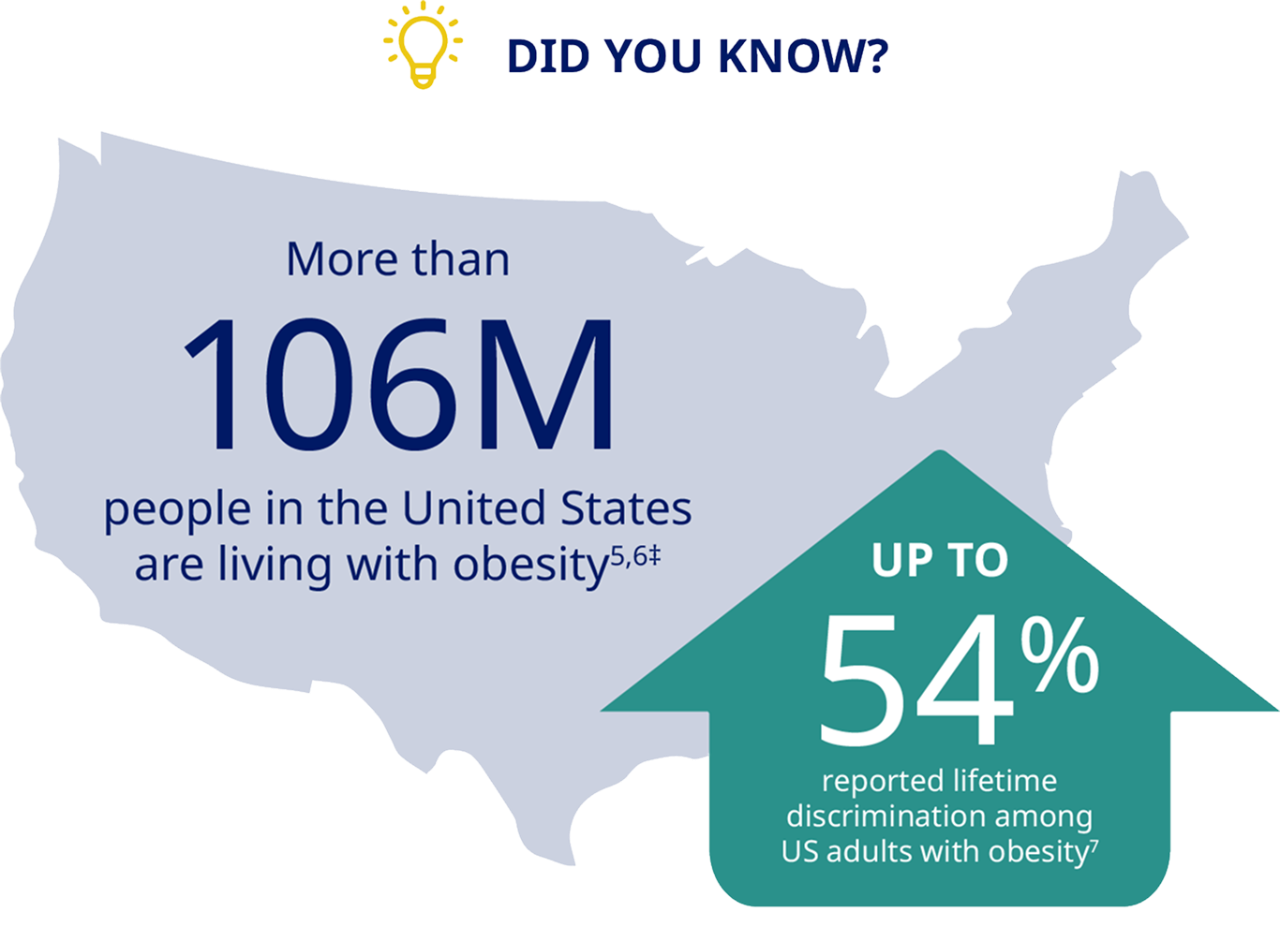 DID YOU KNOW?

More than

106M

people in the United States are living with obesity$^{5,6‡}$

UP TO

54%

reported lifetime discrimination among US adults with obesity$^{7}$